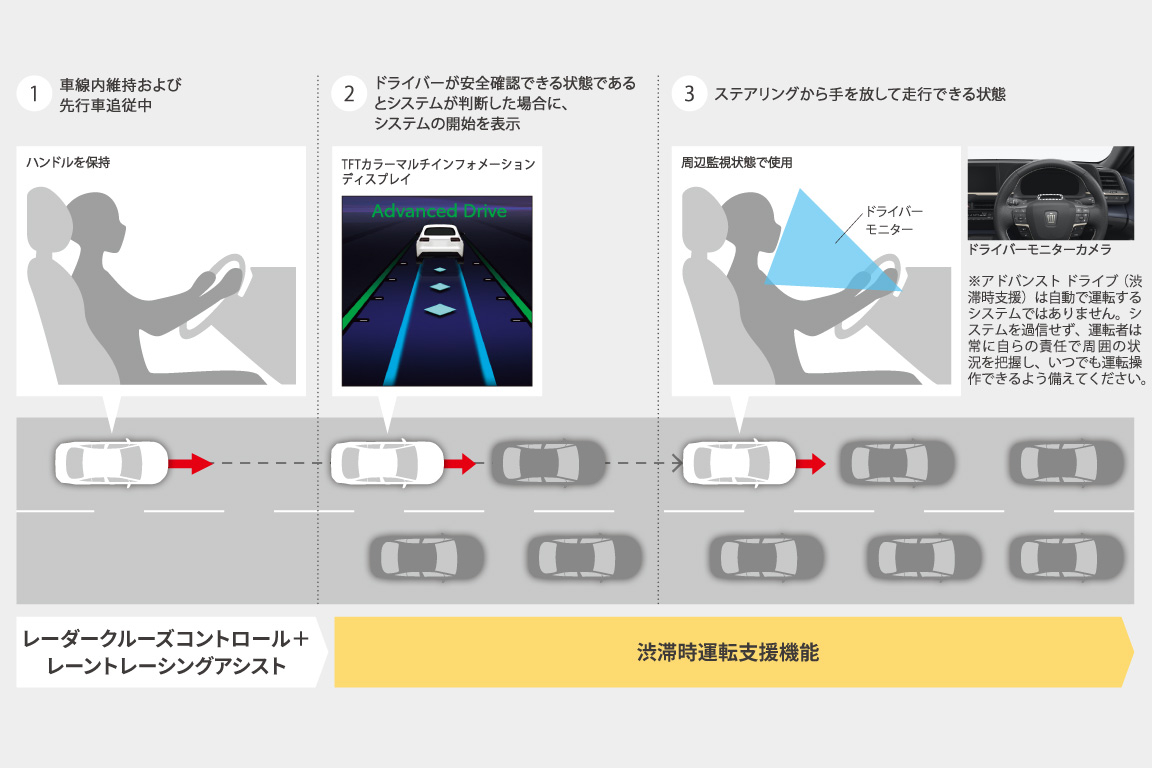 1 車線内維持および先行車追従中

ハンドルを保持

2 ドライバーが安全確認できる状態であるとシステムが判断した場合に、システムの開始を表示

TFTカラーマルチインフォメーションディスプレイ

Advanced Drive

3 ステアリングから手を放して走行できる状態

周辺監視状態で使用

ドライバーモニター

ドライバーモニターカメラ

※アドバンスト ドライブ（渋滞時支援）は自動で運転するシステムではありません。システムを過信せず、運転者は常に自らの責任で周囲の状況を把握し、いつでも運転操作できるよう備えてください。

レーダークルーズコントロール＋レーントレーシングアシスト

渋滞時運転支援機能